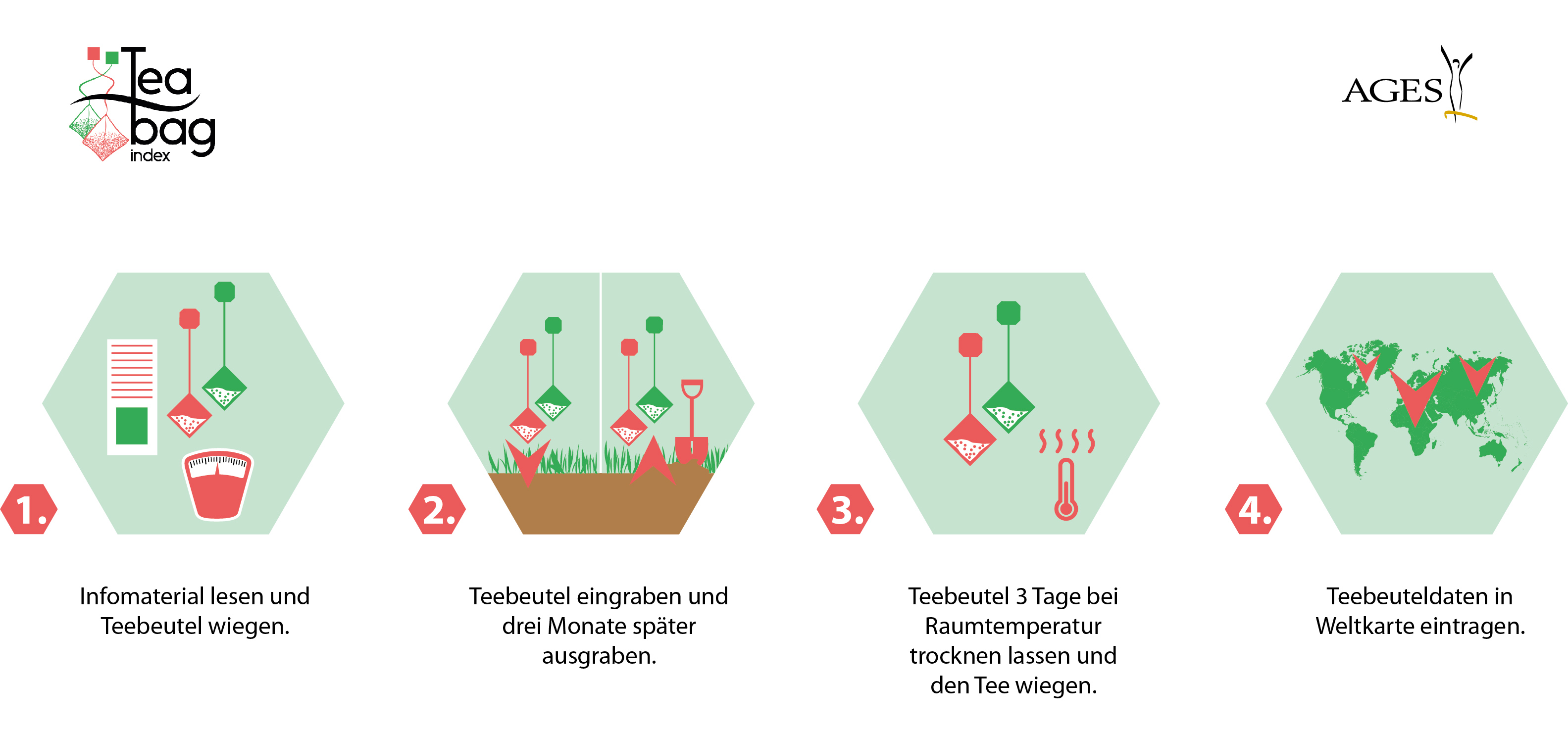 Tea bag index

AGES

1.

Infomaterial lesen und Teebeutel wiegen.

2.

Teebeutel eingraben und drei Monate später ausgraben.

3.

Teebeutel 3 Tage bei Raumtemperatur trocknen lassen und den Tee wiegen.

4.

Teebeuteldaten in Weltkarte eintragen.