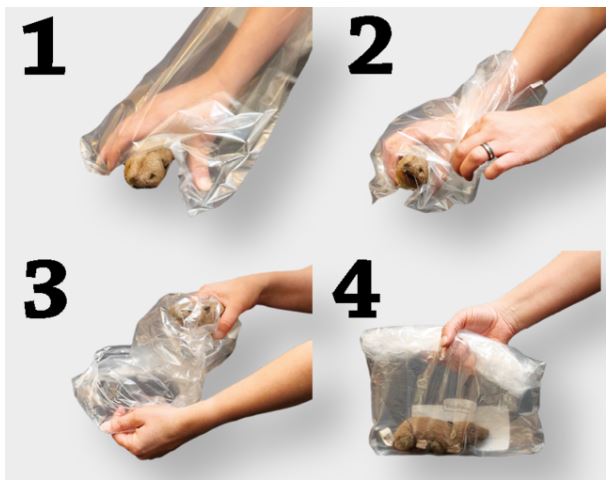 1
2
3
4